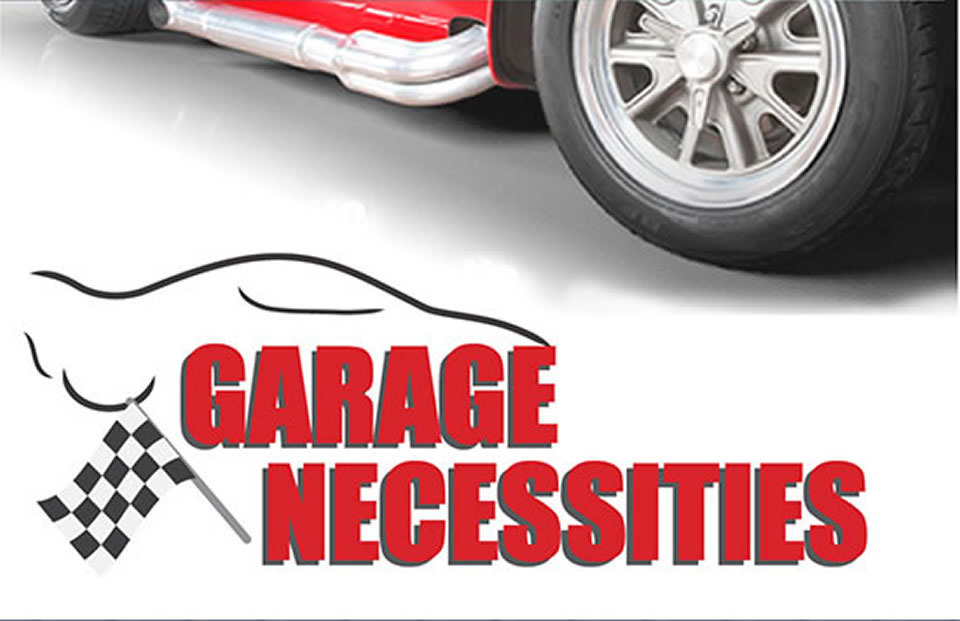 GARAGE
NECESSITIES